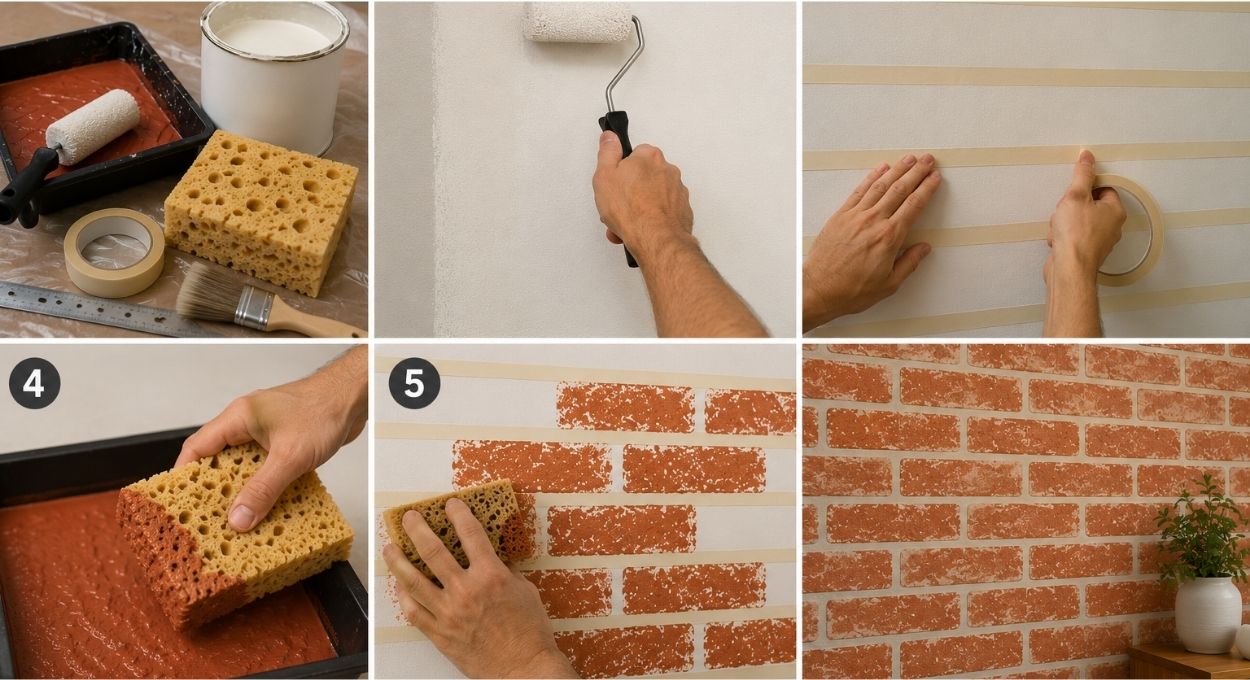 4

5